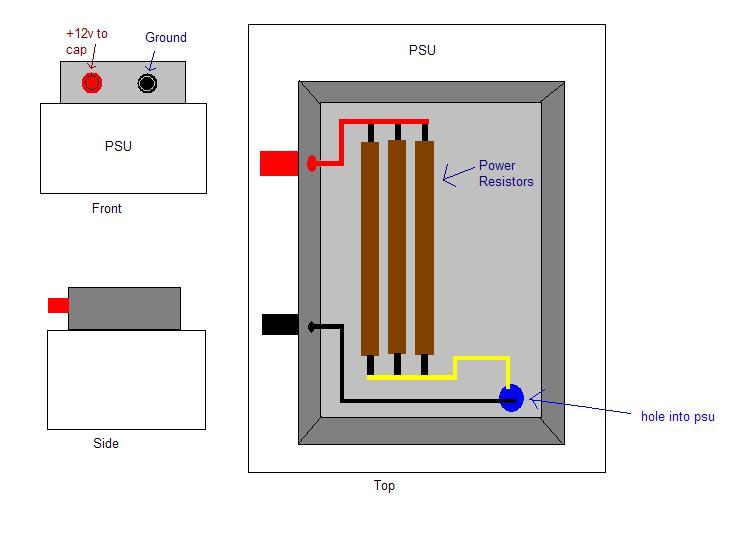 +12v to cap

Ground

PSU

Front

Side

PSU

Power Resistors

hole into psu

Top